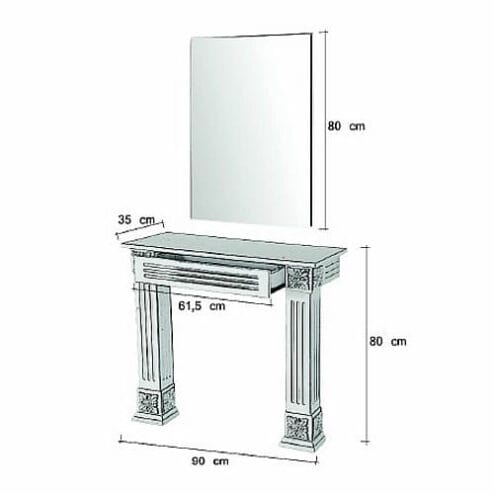 80 cm

35 cm

61,5 cm

80 cm

90 cm